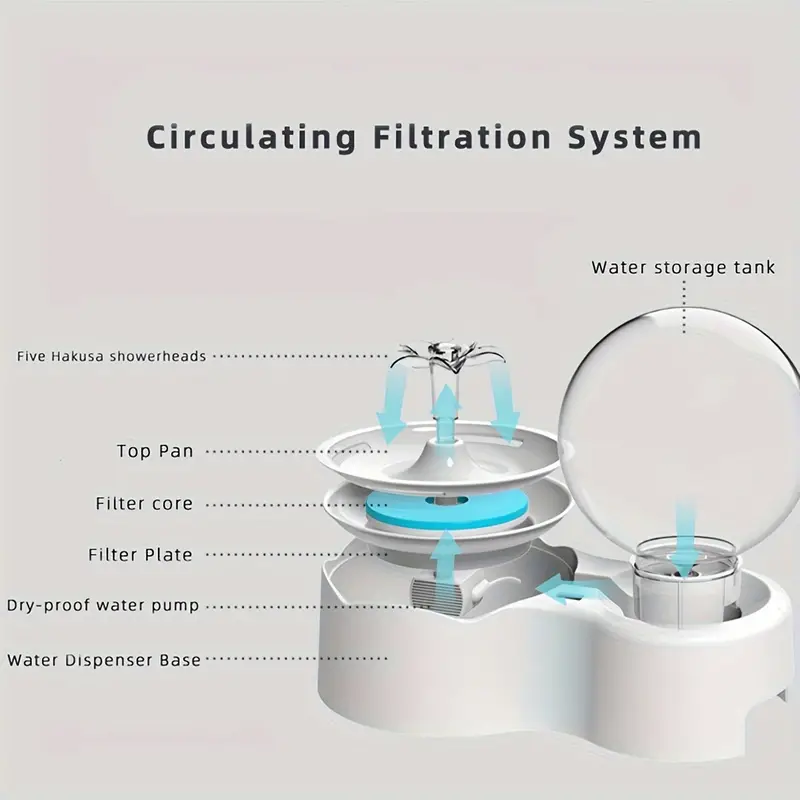 Circulating Filtration System

Water storage tank

Five Hakusa showerheads

Top Pan

Filter core

Filter Plate

Dry-proof water pump

Water Dispenser Base