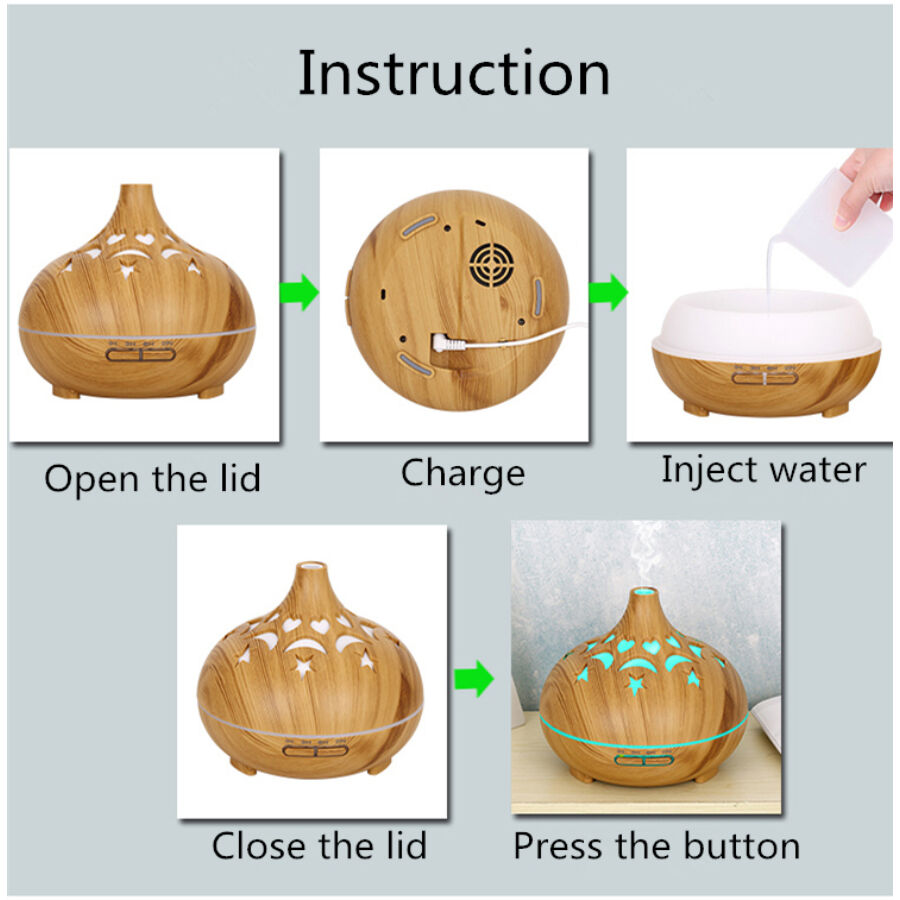 Instruction

Open the lid

Charge

Inject water

Close the lid

Press the button