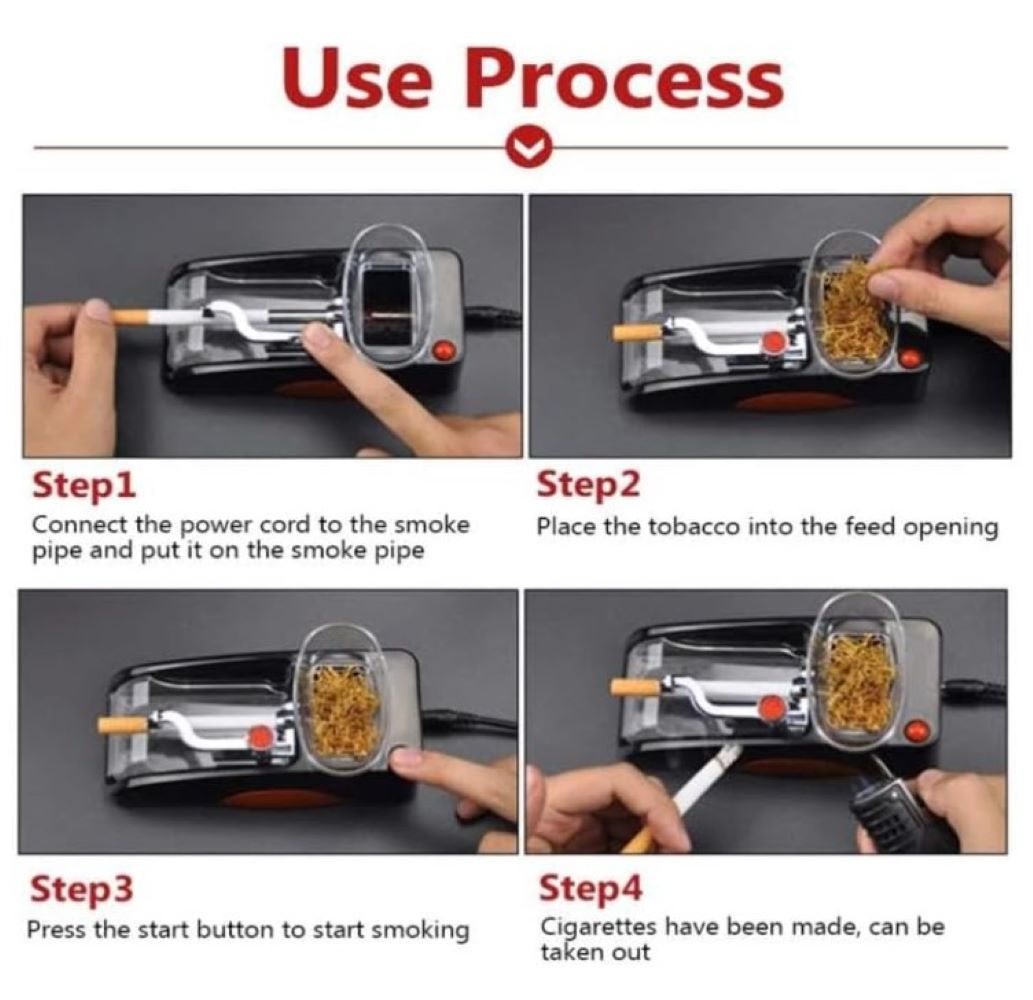 Use Process

Step1
Connect the power cord to the smoke pipe and put it on the smoke pipe

Step2
Place the tobacco into the feed opening

Step3
Press the start button to start smoking

Step4
Cigarettes have been made, can be taken out